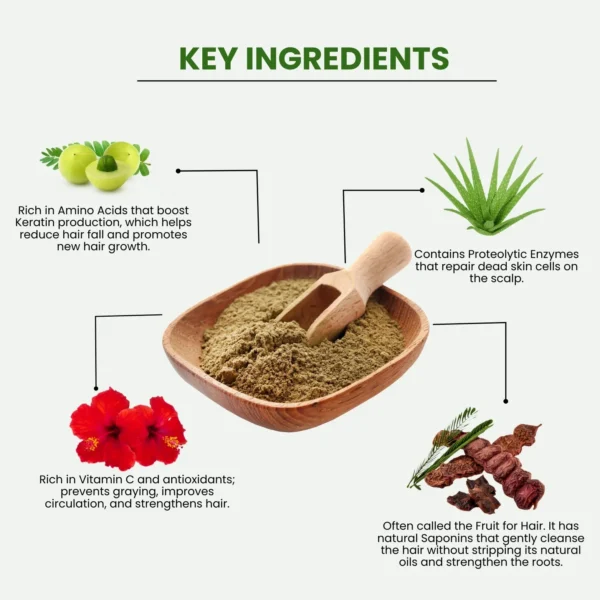 KEY INGREDIENTS

Rich in Amino Acids that boost Keratin production, which helps reduce hair fall and promotes new hair growth.

Contains Proteolytic Enzymes that repair dead skin cells on the scalp.

Rich in Vitamin C and antioxidants; prevents graying, improves circulation, and strengthens hair.

Often called the Fruit for Hair. It has natural Saponins that gently cleanse the hair without stripping its natural oils and strengthen the roots.